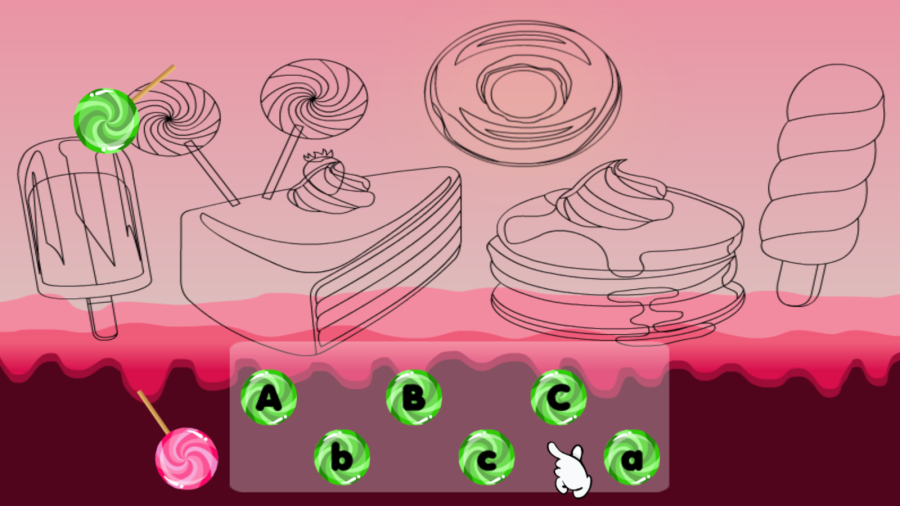 A B C
b c a